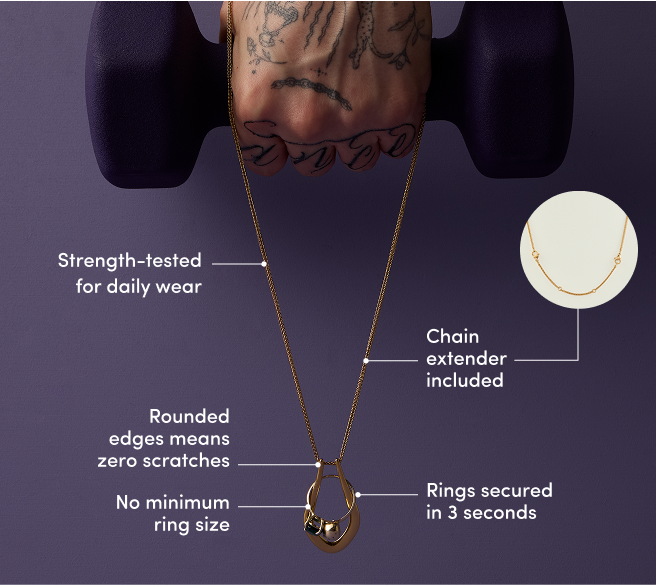 Strength-tested for daily wear

Chain extender included

Rounded edges means zero scratches

No minimum ring size

Rings secured in 3 seconds